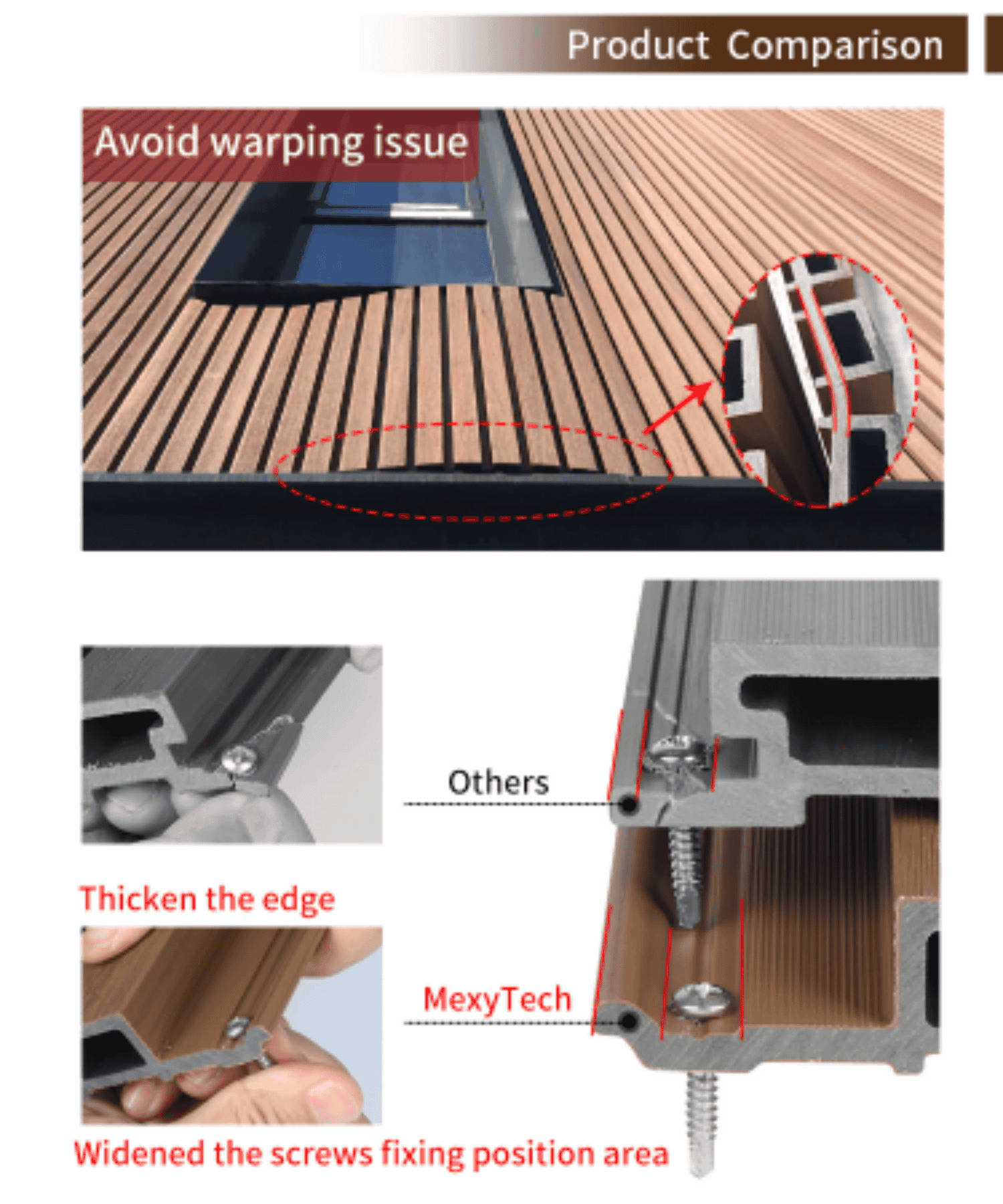 Product Comparison

Avoid warping issue

Others

Thicken the edge

MexyTech

Widened the screws fixing position area