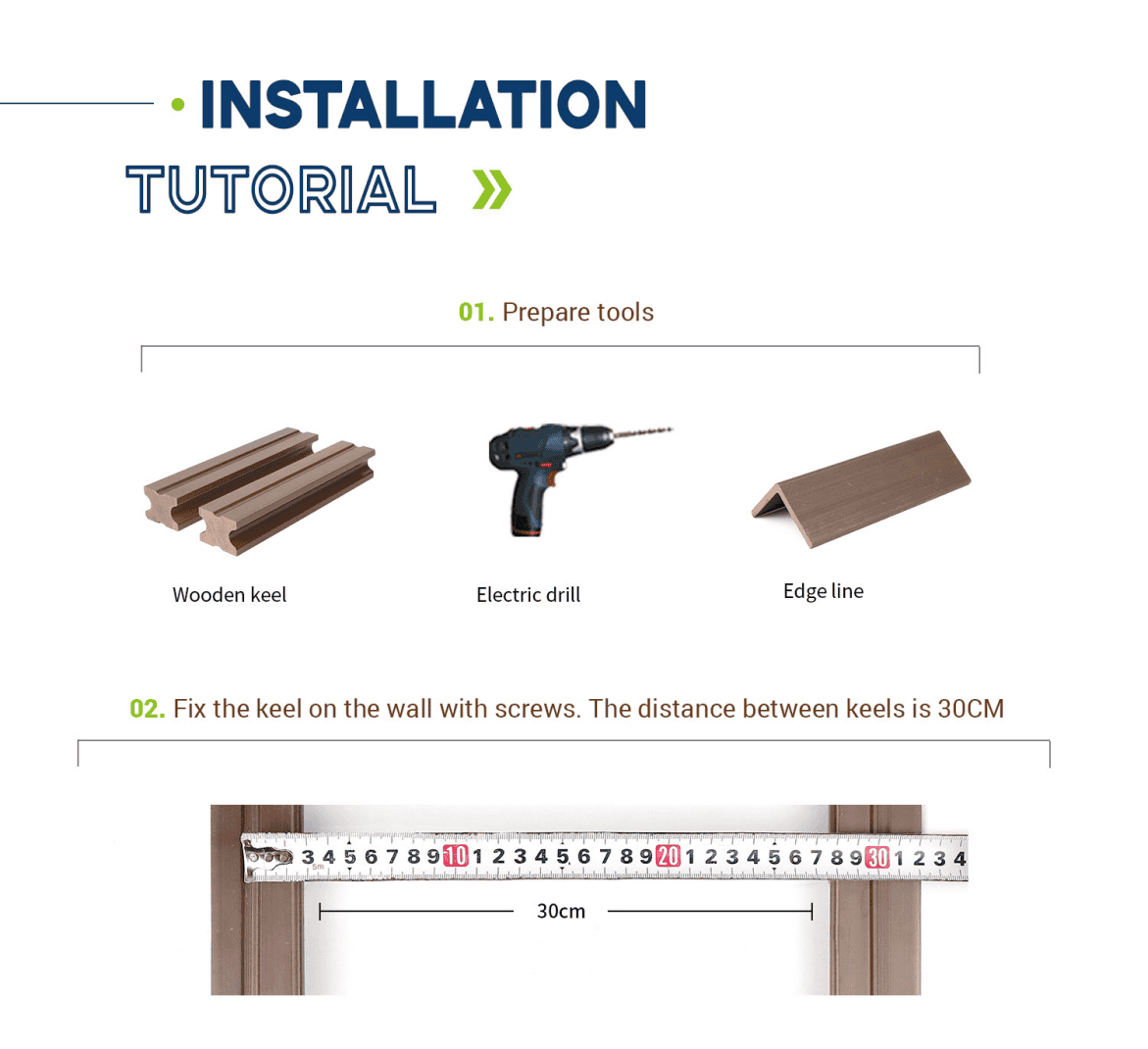 INSTALLATION

TUTORIAL »

01. Prepare tools

Wooden keel

Electric drill

Edge line

02. Fix the keel on the wall with screws. The distance between keels is 30CM

3 4 5 6 7 8 9 10 1 2 3 4 5 6 7 8 9 20 1 2 3 4 5 6 7 8 9 30 1 2 3 4

30cm