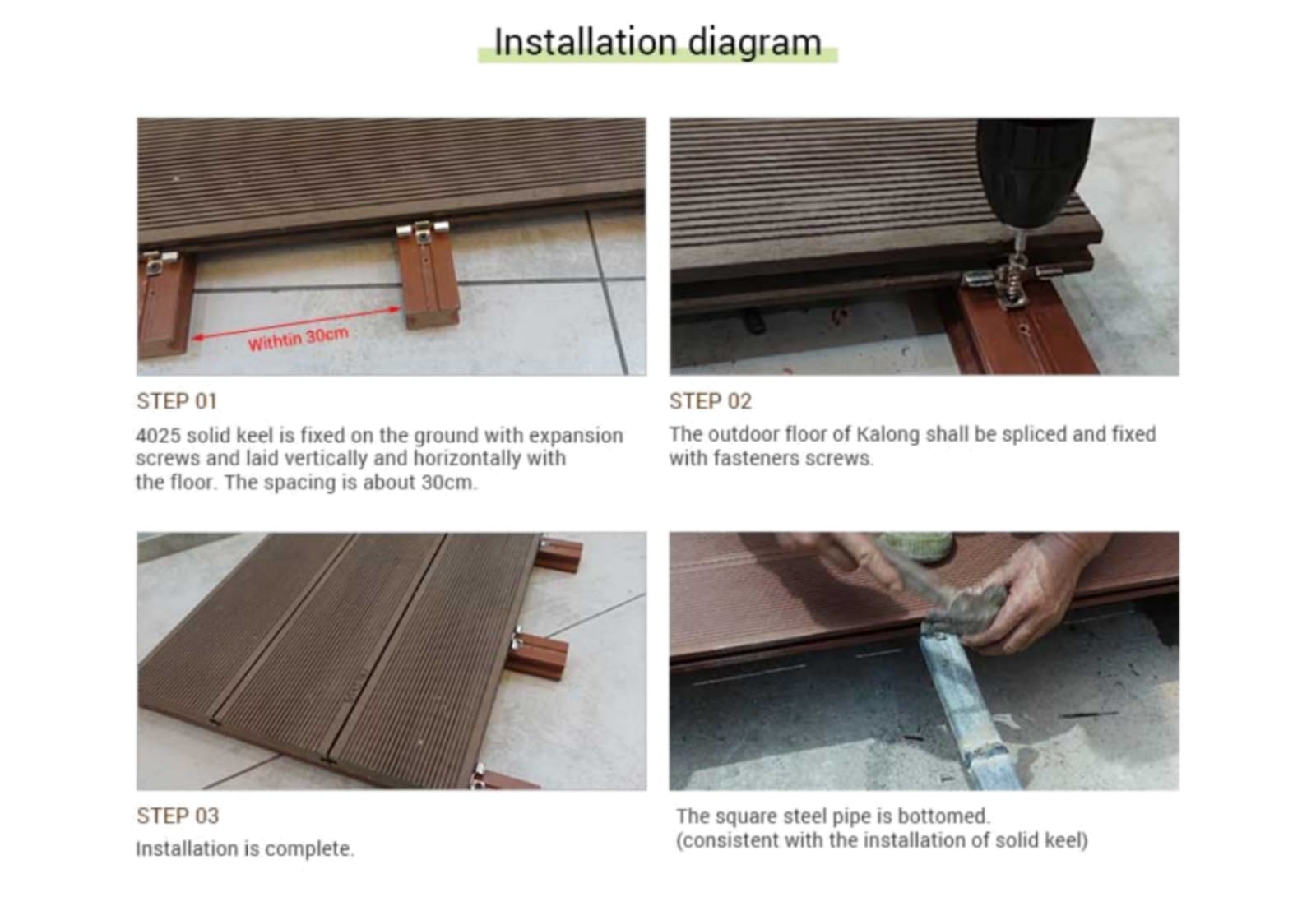 Installation diagram

Withtin 30cm

STEP 01

4025 solid keel is fixed on the ground with expansion screws and laid vertically and horizontally with the floor. The spacing is about 30cm.

STEP 02

The outdoor floor of Kalong shall be spliced and fixed with fasteners screws.

STEP 03

Installation is complete.

The square steel pipe is bottomed.
(consistent with the installation of solid keel)