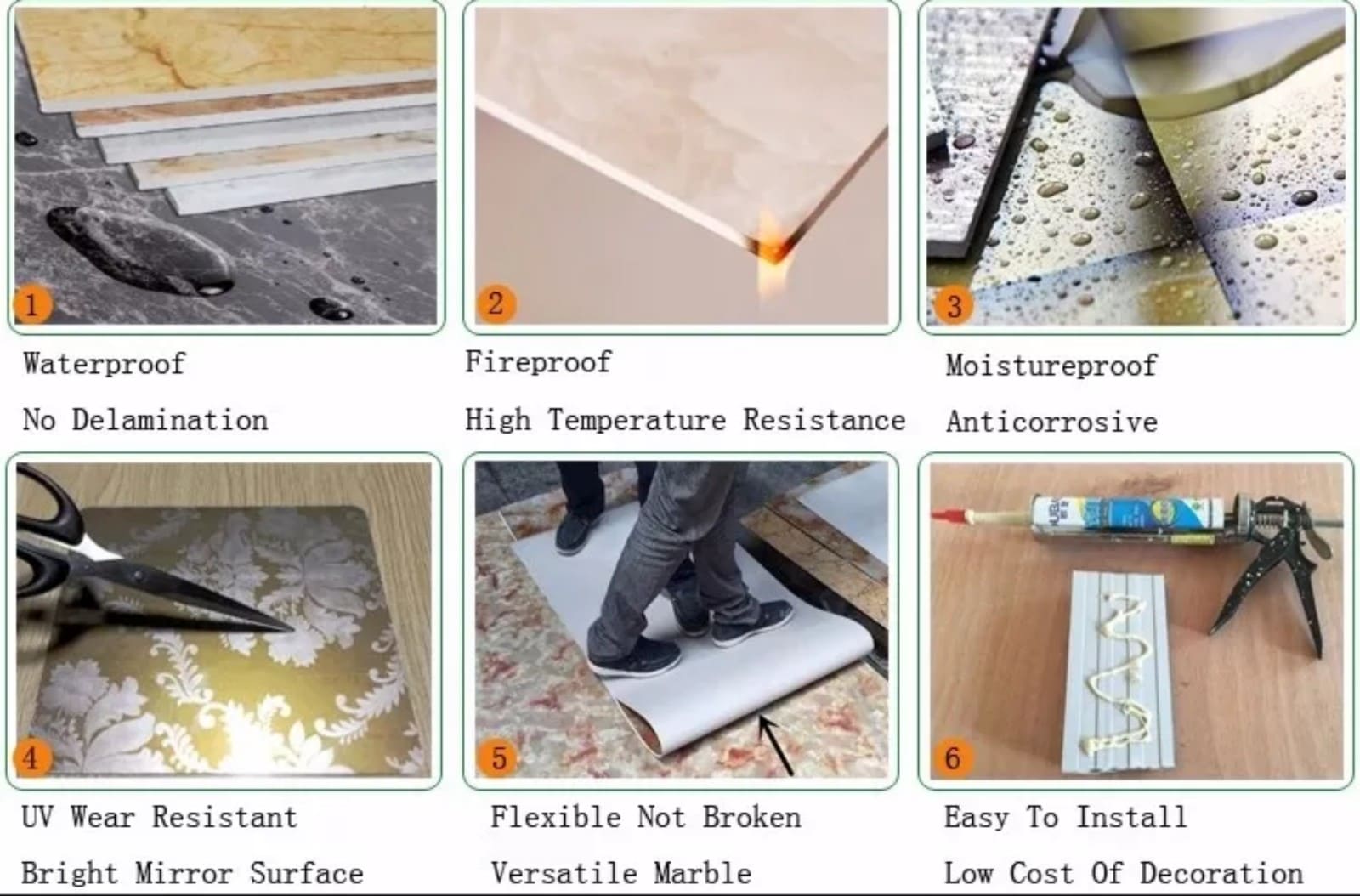 1

Waterproof

No Delamination

2

Fireproof

High Temperature Resistance

3

Moistureproof

Anticorrosive

4

UV Wear Resistant

Bright Mirror Surface

5

Flexible Not Broken

Versatile Marble

6

Easy To Install

Low Cost Of Decoration