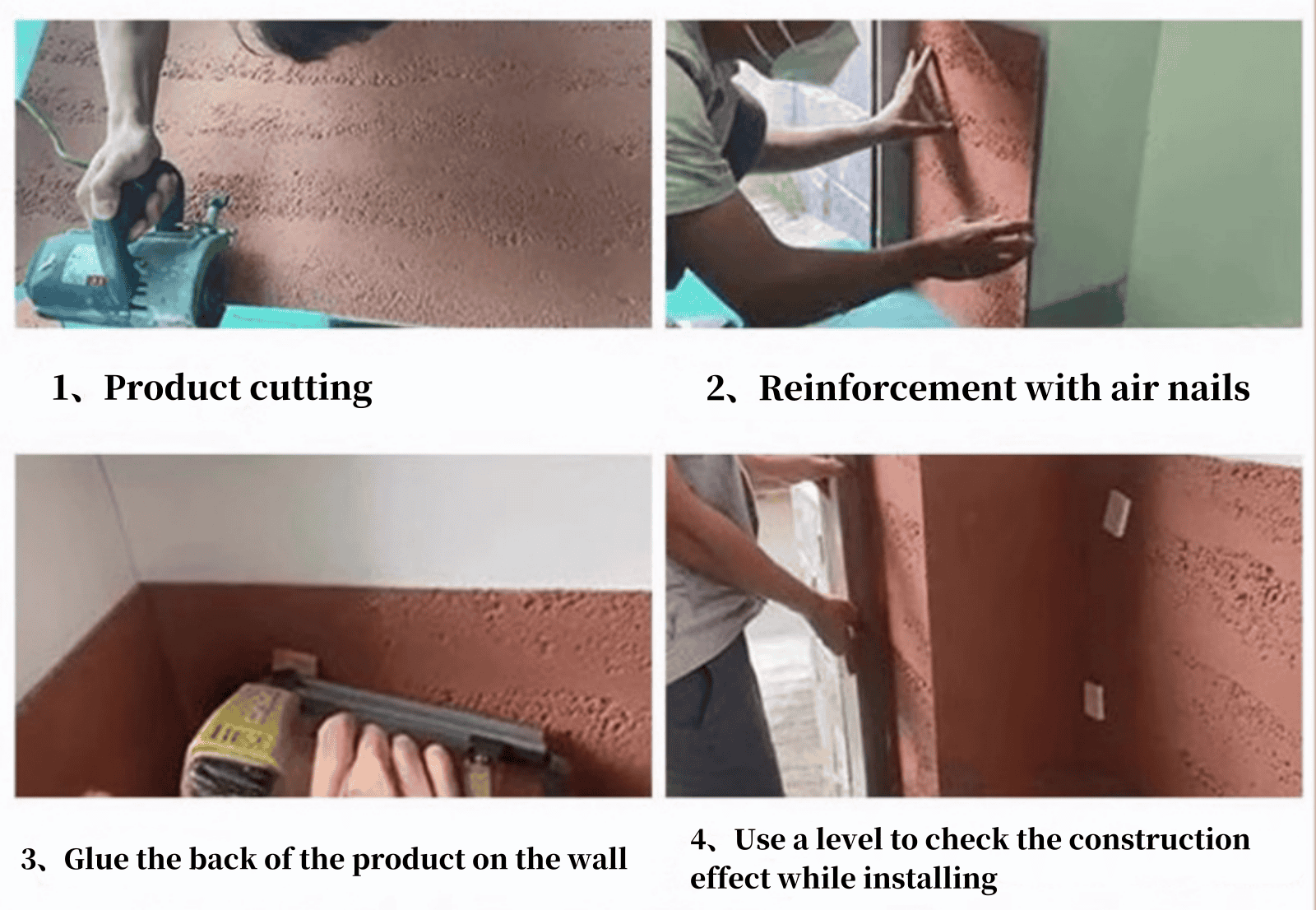 1、Product cutting

2、Reinforcement with air nails

3、Glue the back of the product on the wall

4、Use a level to check the construction effect while installing