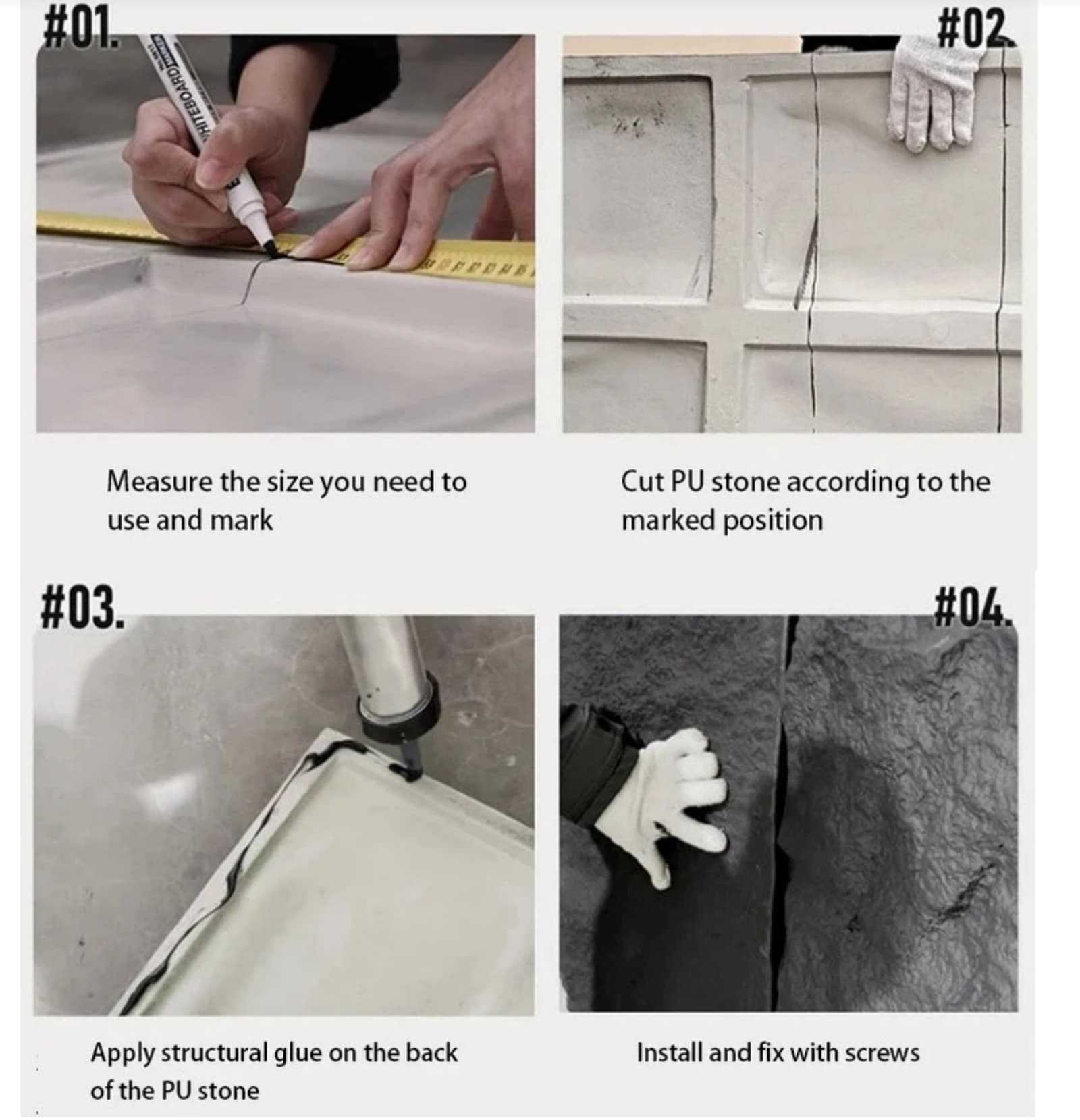 #01.

WHITEBOARD

Measure the size you need to use and mark

#02.

Cut PU stone according to the marked position

#03.

Apply structural glue on the back of the PU stone

#04.

Install and fix with screws